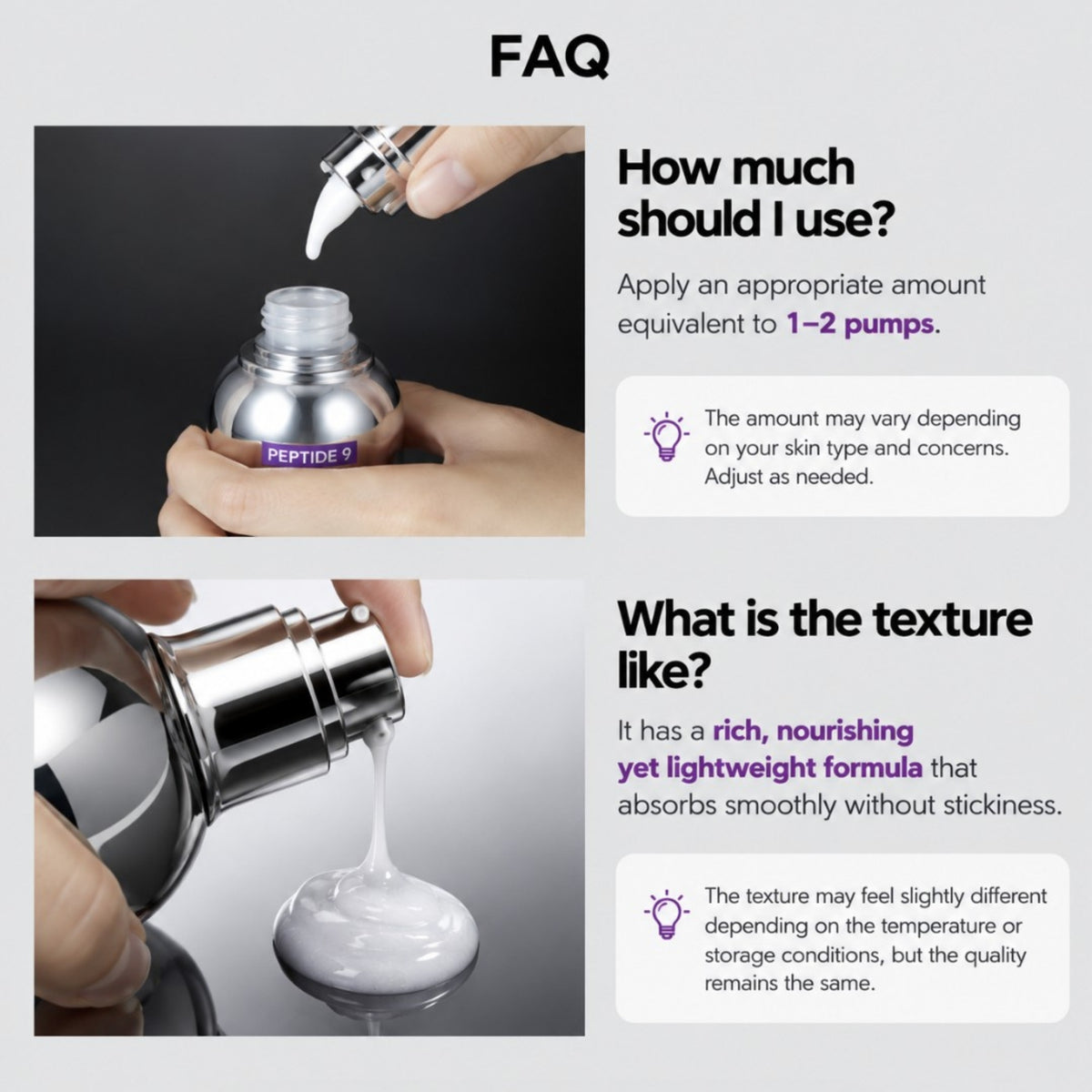 FAQ

PEPTIDE 9

How much should I use?

Apply an appropriate amount equivalent to 1–2 pumps.

The amount may vary depending on your skin type and concerns. Adjust as needed.

What is the texture like?

It has a rich, nourishing yet lightweight formula that absorbs smoothly without stickiness.

The texture may feel slightly different depending on the temperature or storage conditions, but the quality remains the same.